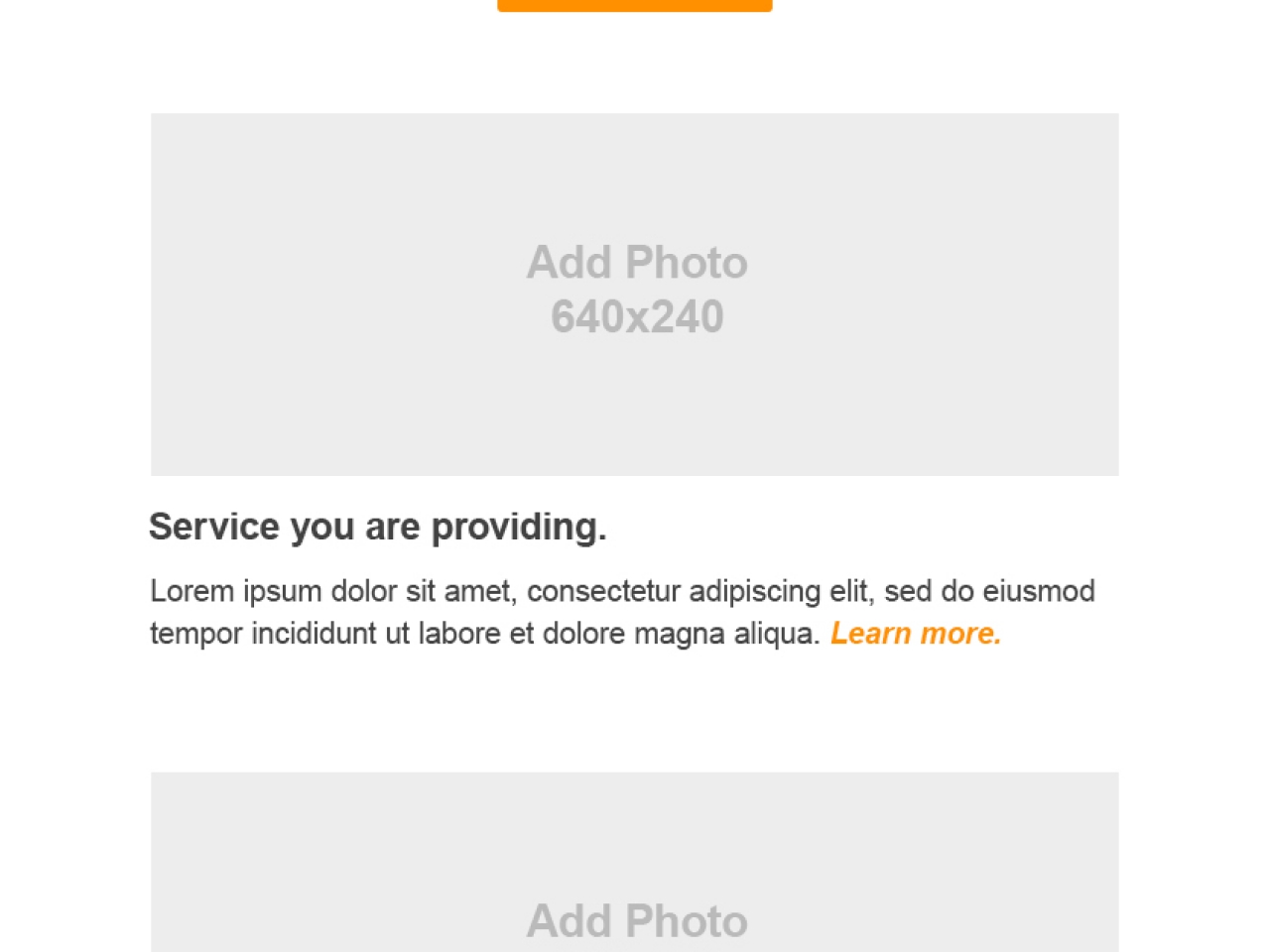 Add Photo
640x240

Service you are providing.

Lorem ipsum dolor sit amet, consectetur adipiscing elit, sed do eiusmod tempor incididunt ut labore et dolore magna aliqua. Learn more.

Add Photo